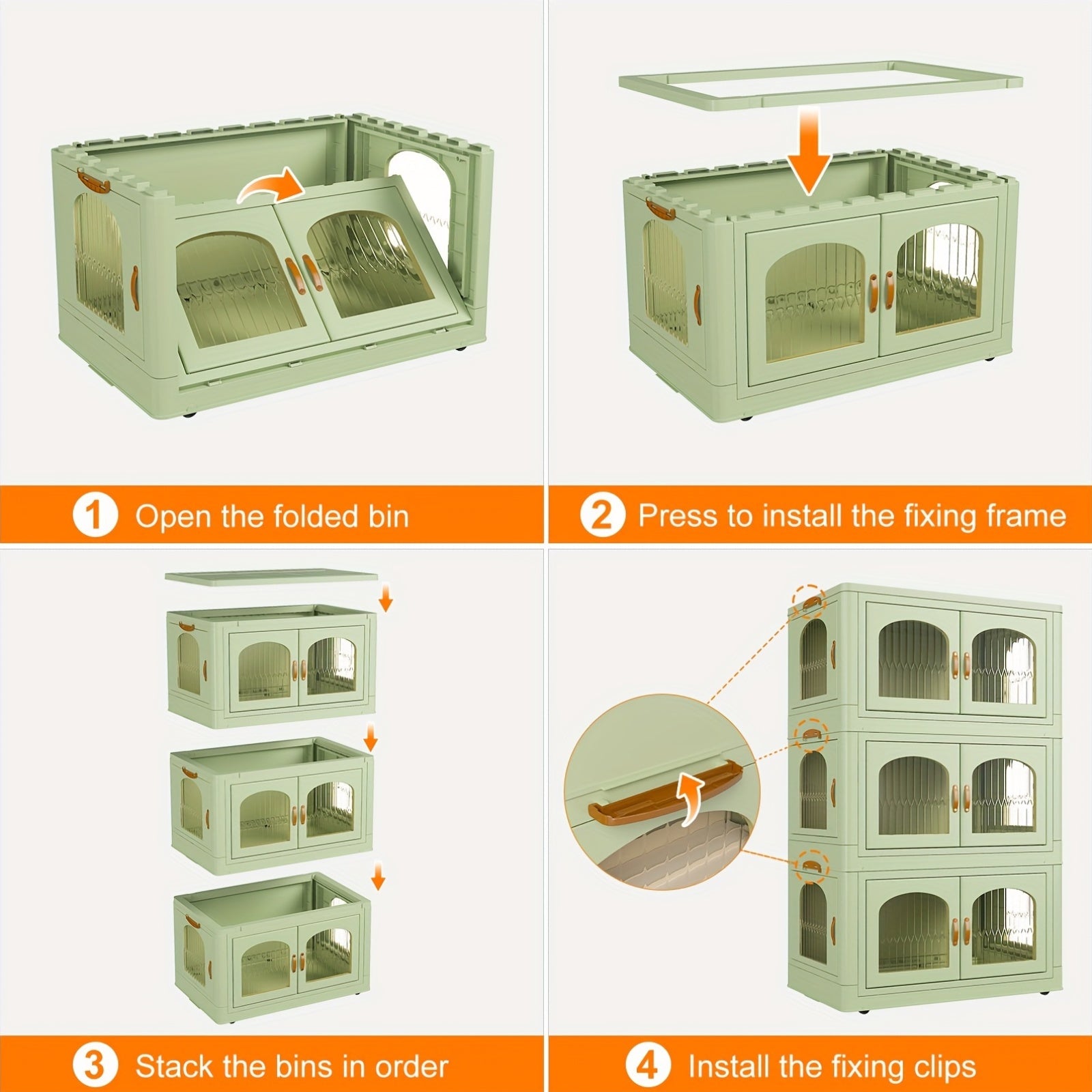 1 Open the folded bin

2 Press to install the fixing frame

3 Stack the bins in order

4 Install the fixing clips